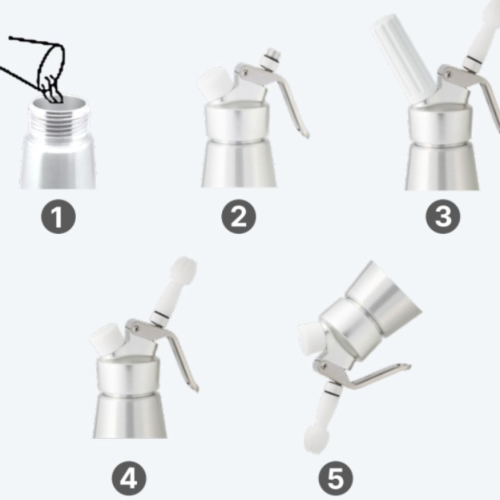 1

2

3

4

5